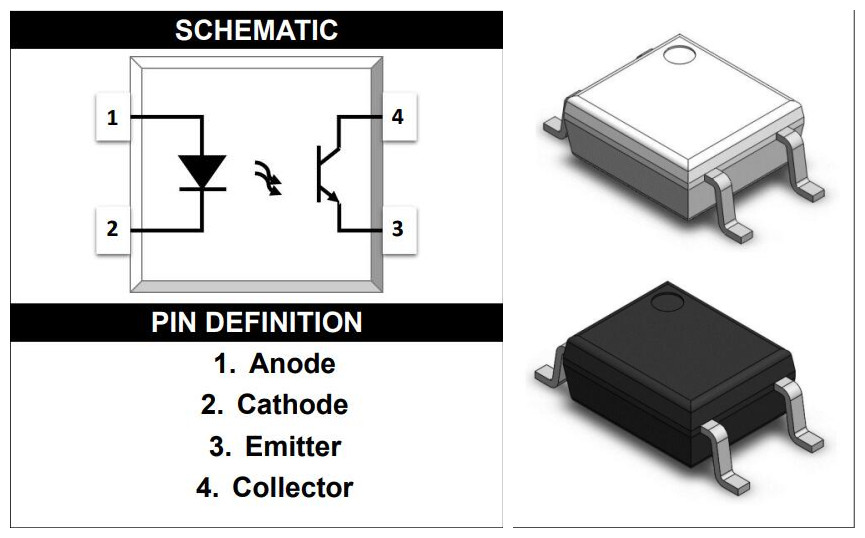 SCHEMATIC

1

2

4

3

PIN DEFINITION

1. Anode
2. Cathode
3. Emitter
4. Collector